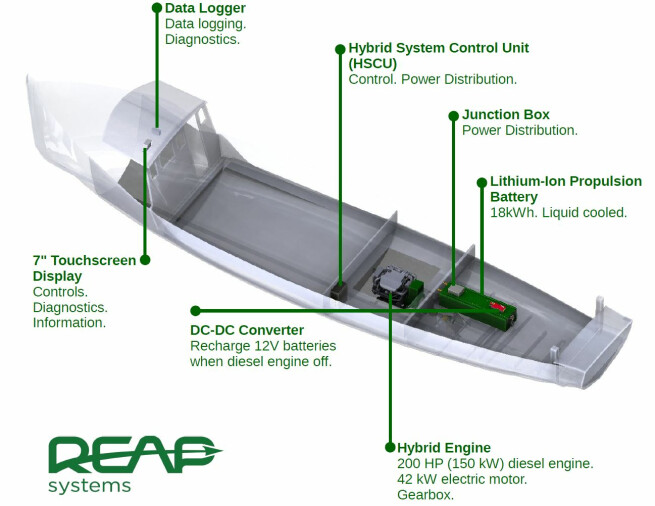 Data Logger
Data logging.
Diagnostics.

Hybrid System Control Unit (HSCU)
Control. Power Distribution.

Junction Box
Power Distribution.

Lithium-Ion Propulsion Battery
18kWh. Liquid cooled.

7" Touchscreen Display
Controls.
Diagnostics.
Information.

DC-DC Converter
Recharge 12V batteries when diesel engine off.

Hybrid Engine
200 HP (150 kW) diesel engine.
42 kW electric motor.
Gearbox.

REAP
systems